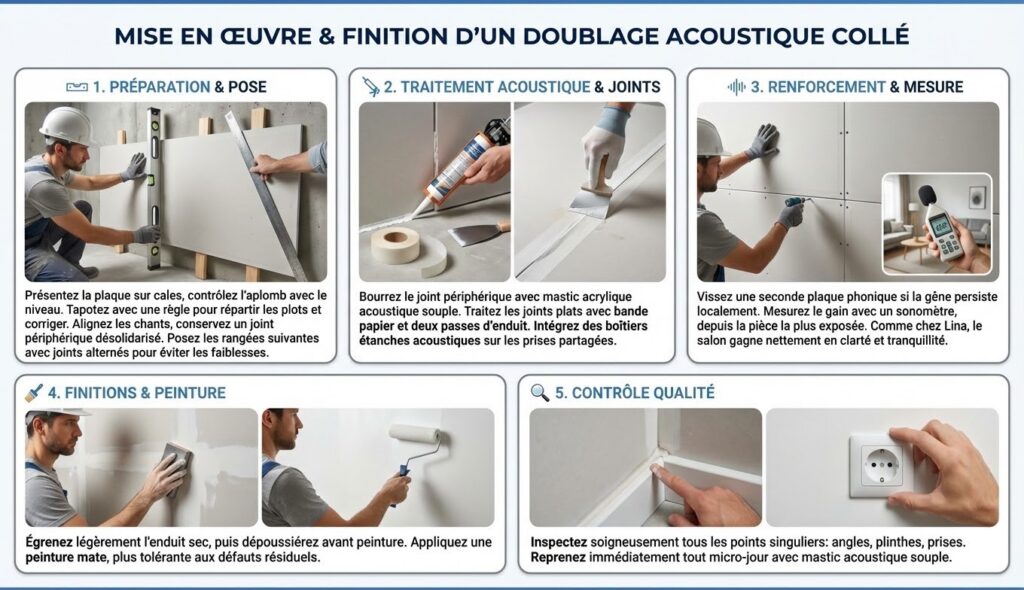 MISE EN ŒUVRE & FINITION D'UN DOUBLAGE ACOUSTIQUE COLLÉ

1. PRÉPARATION & POSE

Présentez la plaque sur cales, contrôlez l'aplomb avec le niveau. Tapotez avec une règle pour répartir les plots et corriger. Alignez les chants, conservez un joint périphérique désolidarisé. Posez les rangées suivantes avec joints alternés pour éviter les faiblesses.

2. TRAITEMENT ACOUSTIQUE & JOINTS

Bourrez le joint périphérique avec mastic acrylique acoustique souple. Traitez les joints plats avec bande papier et deux passes d'enduit. Intégrez des boîtiers étanches acoustiques sur les prises partagées.

3. RENFORCEMENT & MESURE

Vissez une seconde plaque phonique si la gêne persiste localement. Mesurez le gain avec un sonomètre, depuis la pièce la plus exposée. Comme chez Lina, le salon gagne nettement en clarté et tranquillité.

4. FINITIONS & PEINTURE

Égrenez légèrement l'enduit sec, puis dépoussiérez avant peinture. Appliquez une peinture mate, plus tolérante aux défauts résiduels.

5. CONTRÔLE QUALITÉ

Inspectez soigneusement tous les points singuliers: angles, plinthes, prises. Reprenez immédiatement tout micro-jour avec mastic acoustique souple.